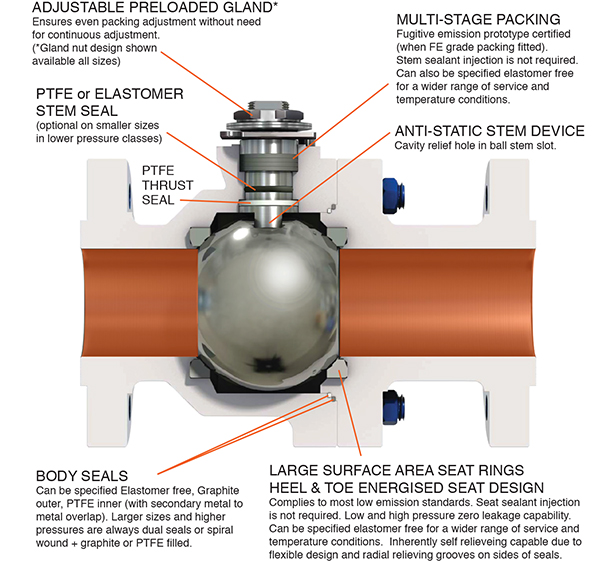 ADJUSTABLE PRELOADED GLAND*
Ensures even packing adjustment without need for continuous adjustment.
(*Gland nut design shown available all sizes)

PTFE or ELASTOMER STEM SEAL
(optional on smaller sizes in lower pressure classes)

PTFE THRUST SEAL

MULTI-STAGE PACKING
Fugitive emission prototype certified (when FE grade packing fitted). Stem sealant injection is not required. Can also be specified elastomer free for a wider range of service and temperature conditions.

ANTI-STATIC STEM DEVICE
Cavity relief hole in ball stem slot.

BODY SEALS
Can be specified Elastomer free, Graphite outer, PTFE inner (with secondary metal to metal overlap). Larger sizes and higher pressures are always dual seals or spiral wound + graphite or PTFE filled.

LARGE SURFACE AREA SEAT RINGS
HEEL & TOE ENERGISED SEAT DESIGN
Complies to most low emission standards. Seat sealant injection is not required. Low and high pressure zero leakage capability. Can be specified elastomer free for a wider range of service and temperature conditions. Inherently self relieveing capable due to flexible design and radial relieving grooves on sides of seals.