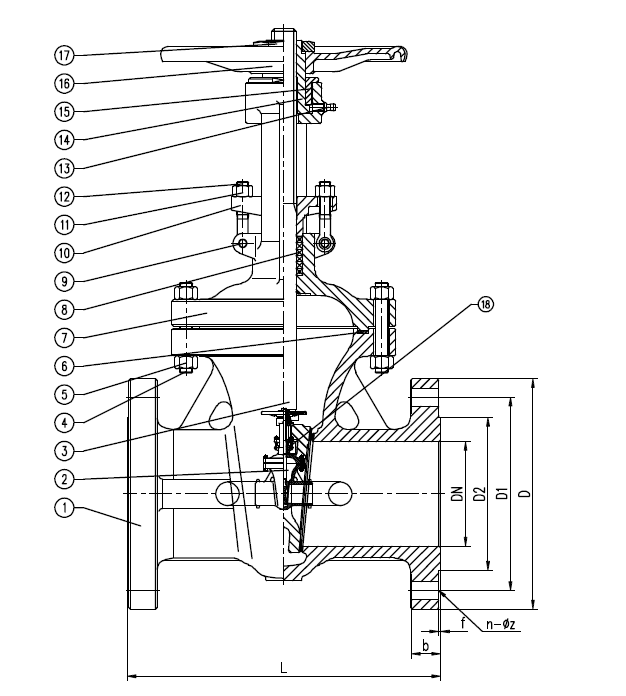 17
16
15
14
13
12
11
10
9
8
7
6
5
4
3
2
1
18
DN
D2
D1
D
f
n-øz
b
L